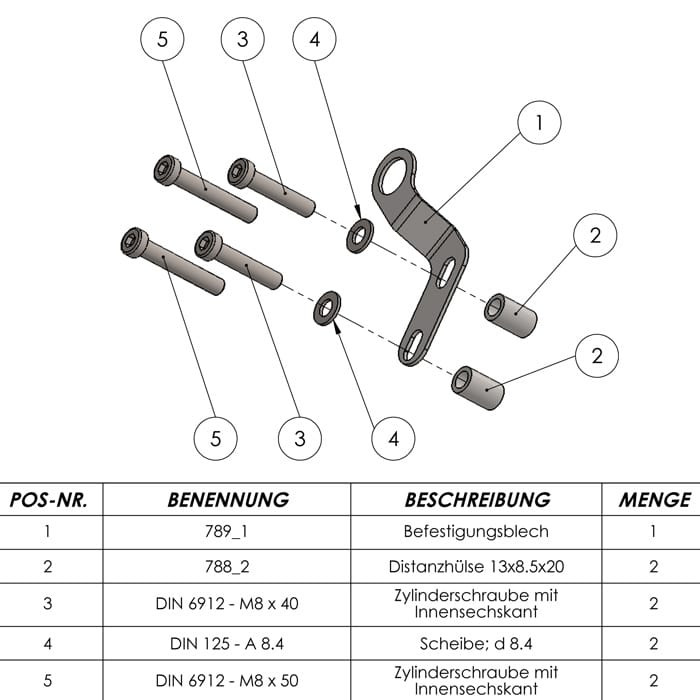 5 3 4

1

2

2

5 3 4

| POS-NR. | BENENNUNG | BESCHREIBUNG | MENGE |
|---|---|---|---|
| 1 | 789_1 | Befestigungsblech | 1 |
| 2 | 788_2 | Distanzhülse 13x8.5x20 | 2 |
| 3 | DIN 6912 - M8 x 40 | Zylinderschraube mit Innensechskant | 2 |
| 4 | DIN 125 - A 8.4 | Scheibe; d 8.4 | 2 |
| 5 | DIN 6912 - M8 x 50 | Zylinderschraube mit Innensechskant | 2 |