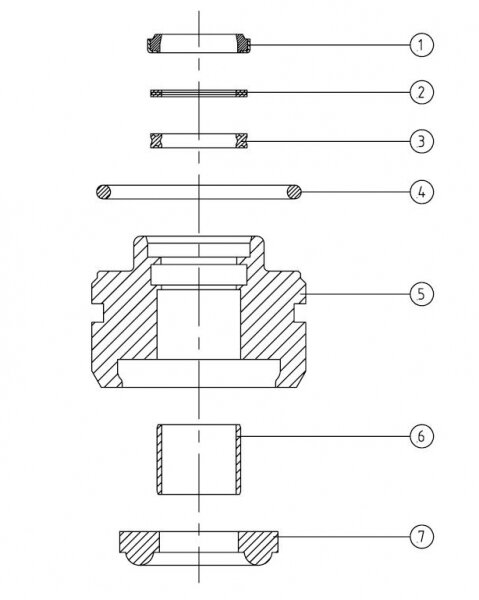 1
2
3
4
5
6
7