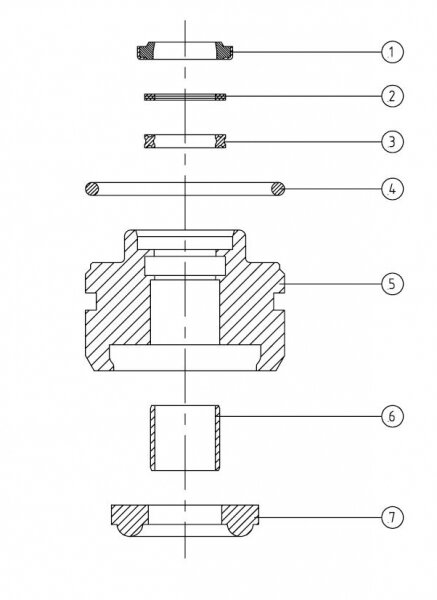 1
2
3
4
5
6
7