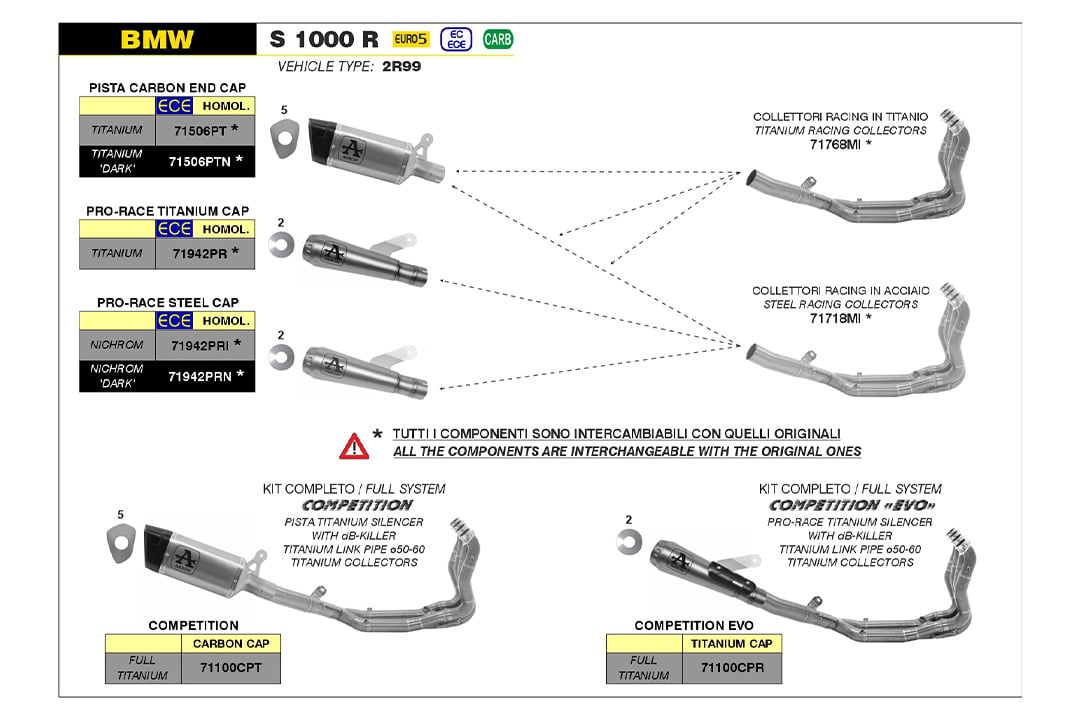 BMW S 1000 R EURO5 EC ECE CARB

VEHICLE TYPE: 2R99

PISTA CARBON END CAP

| | ECE HOMOL. |
|---|---|
| TITANIUM | 71506PT * |
| TITANIUM 'DARK' | 71506PTN * |

5

PRO-RACE TITANIUM CAP

| | ECE HOMOL. |
|---|---|
| TITANIUM | 71942PR * |

2

PRO-RACE STEEL CAP

| | ECE HOMOL. |
|---|---|
| NICHROM | 71942PRI * |
| NICHROM 'DARK' | 71942PRN * |

2

COLLETTORI RACING IN TITANIO
TITANIUM RACING COLLECTORS
71768MI *

COLLETTORI RACING IN ACCIAIO
STEEL RACING COLLECTORS
71718MI *

* TUTTI I COMPONENTI SONO INTERCAMBIABILI CON QUELLI ORIGINALI
ALL THE COMPONENTS ARE INTERCHANGEABLE WITH THE ORIGINAL ONES

KIT COMPLETO / FULL SYSTEM
COMPETITION
PISTA TITANIUM SILENCER
WITH dB-KILLER
TITANIUM LINK PIPE ø50-60
TITANIUM COLLECTORS

5

COMPETITION

| | CARBON CAP |
|---|---|
| FULL TITANIUM | 71100CPT |

KIT COMPLETO / FULL SYSTEM
COMPETITION «EVO»
PRO-RACE TITANIUM SILENCER
WITH dB-KILLER
TITANIUM LINK PIPE ø50-60
TITANIUM COLLECTORS

2

COMPETITION EVO

| | TITANIUM CAP |
|---|---|
| FULL TITANIUM | 71100CPR |